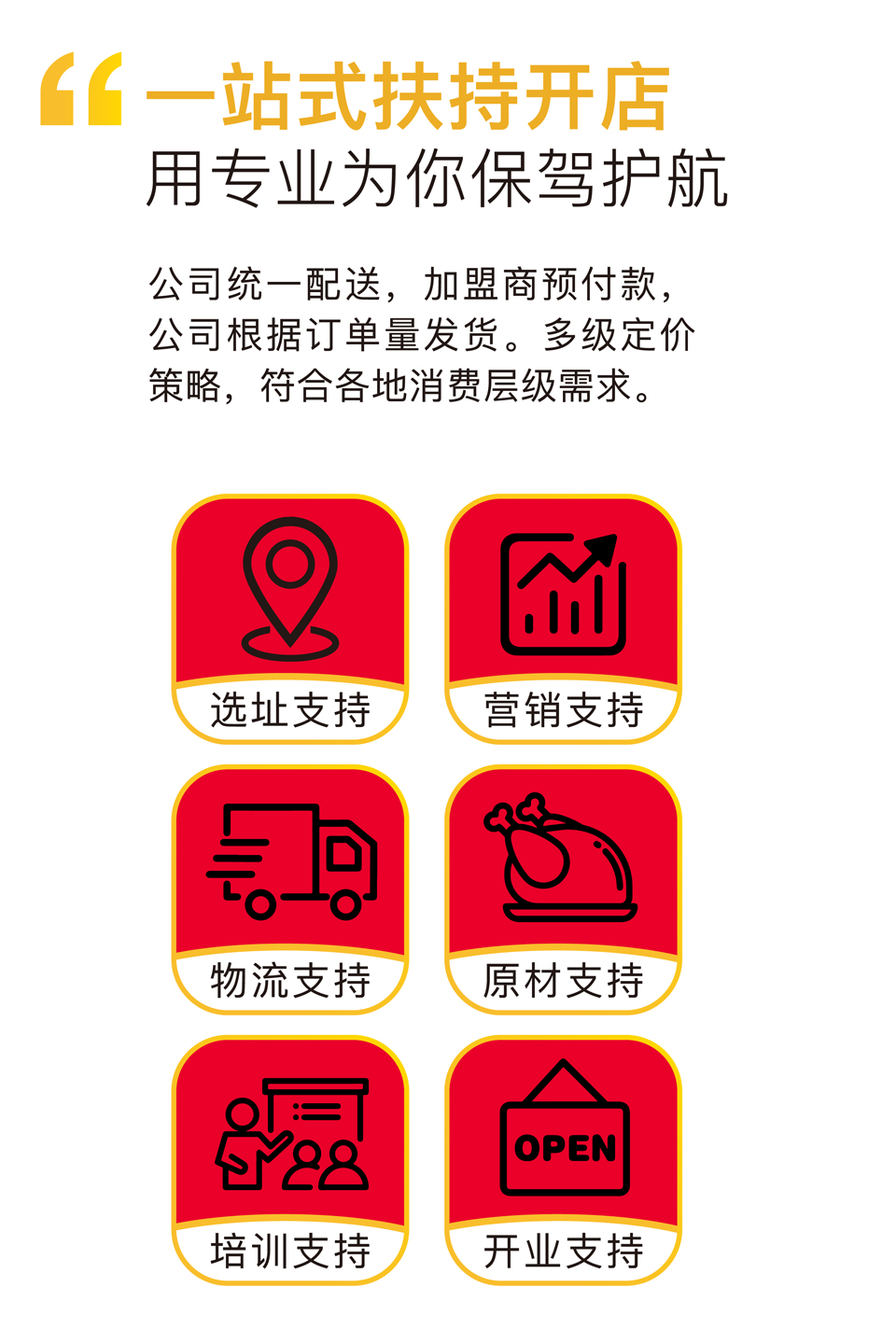 “一站式扶持开店
用专业为你保驾护航

公司统一配送，加盟商预付款，公司根据订单量发货。多级定价策略，符合各地消费层级需求。

选址支持

营销支持

物流支持

原材支持

培训支持

OPEN
开业支持